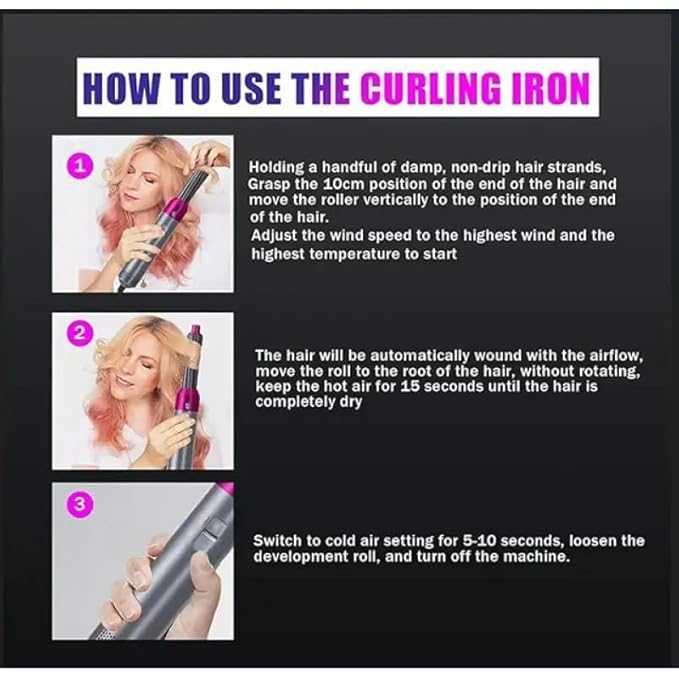 HOW TO USE THE CURLING IRON

1

Holding a handful of damp, non-drip hair strands, Grasp the 10cm position of the end of the hair and move the roller vertically to the position of the end of the hair.
Adjust the wind speed to the highest wind and the highest temperature to start

2

The hair will be automatically wound with the airflow, move the roll to the root of the hair, without rotating, keep the hot air for 15 seconds until the hair is completely dry

3

Switch to cold air setting for 5-10 seconds, loosen the development roll, and turn off the machine.