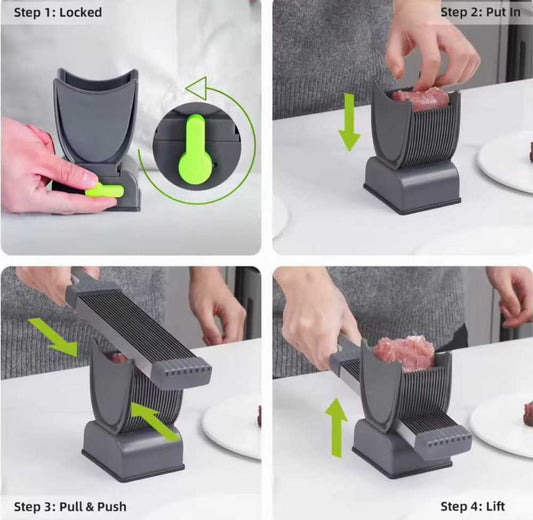 Step 1: Locked

Step 2: Put In

Step 3: Pull & Push

Step 4: Lift